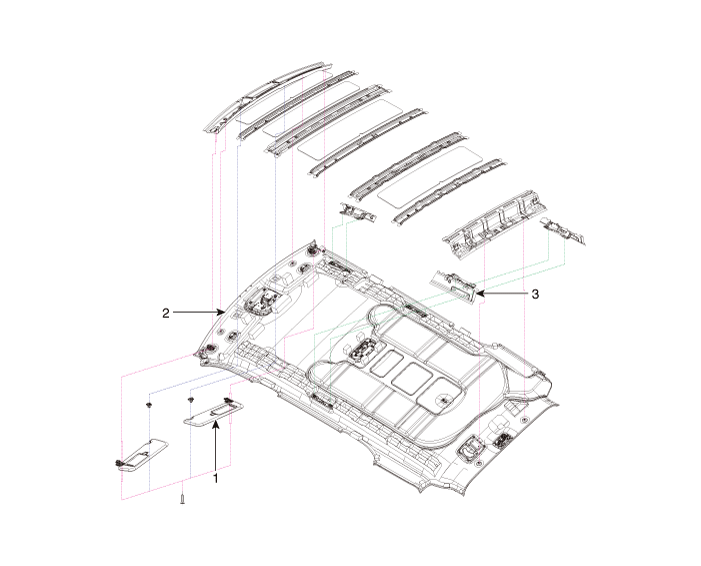 2
3
1