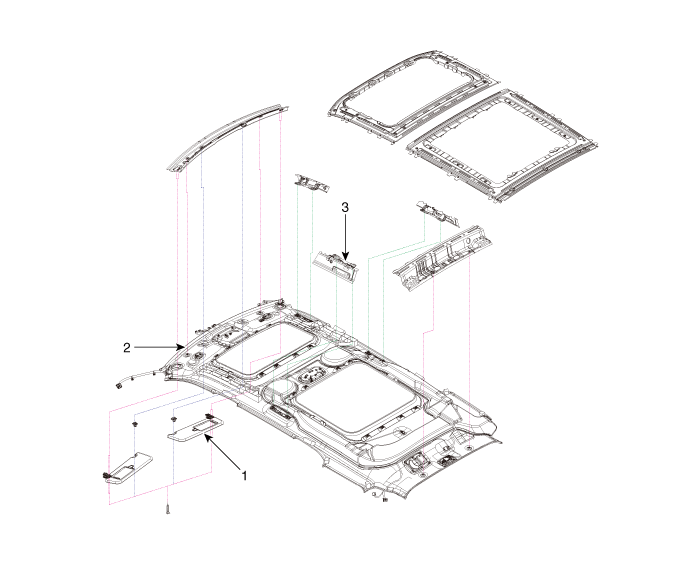 3
2
1