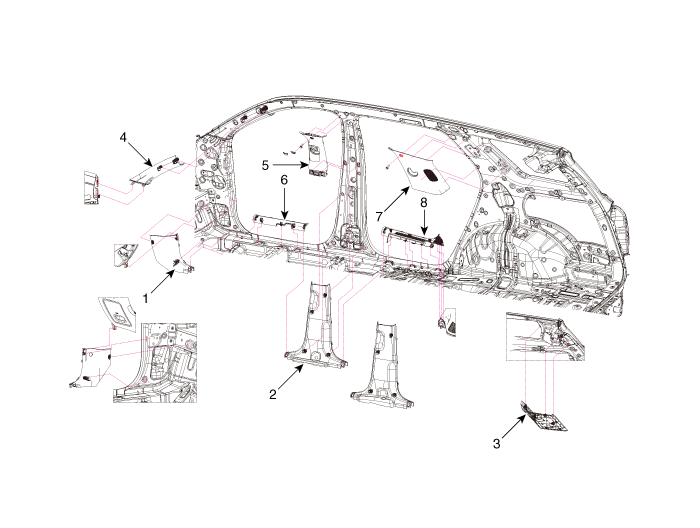 4
5
6
7
8
1
2
3