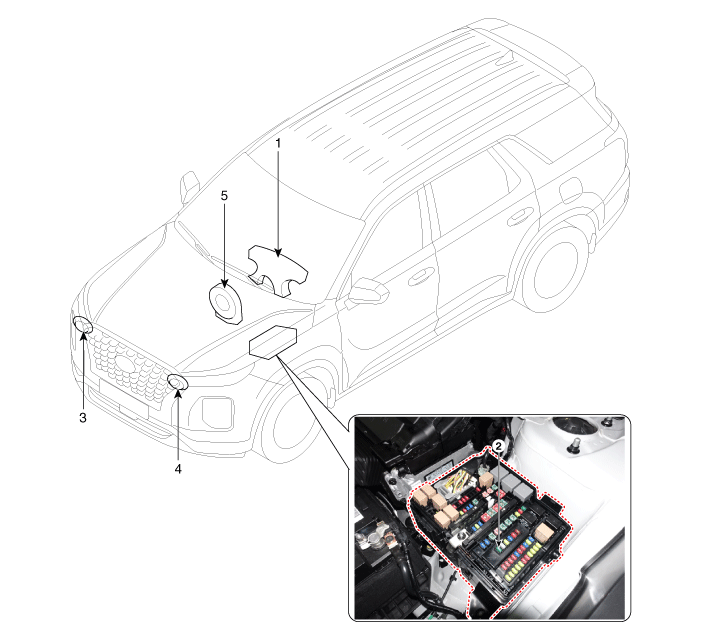 1
5
3
4
2