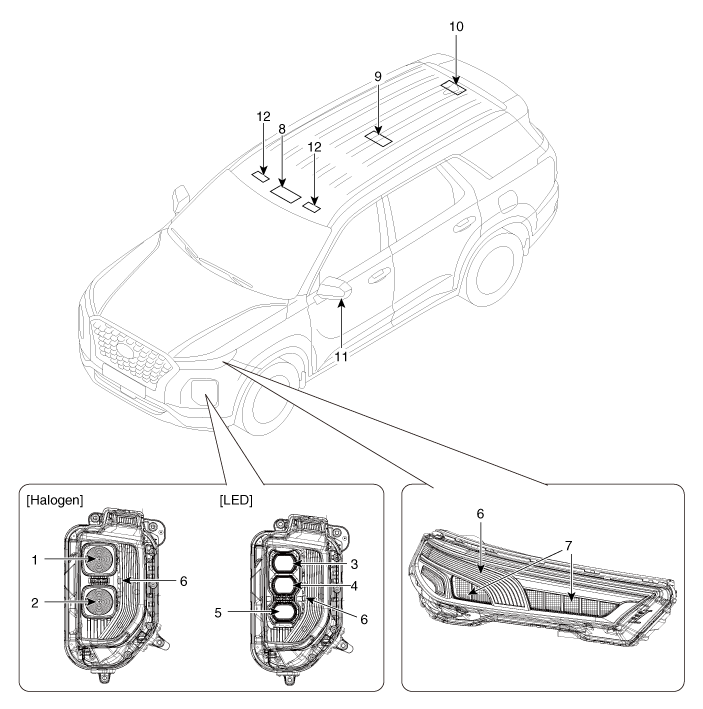 10
9
12
8
12
11
[Halogen]
1
2
6
[LED]
3
4
5
6
6
7