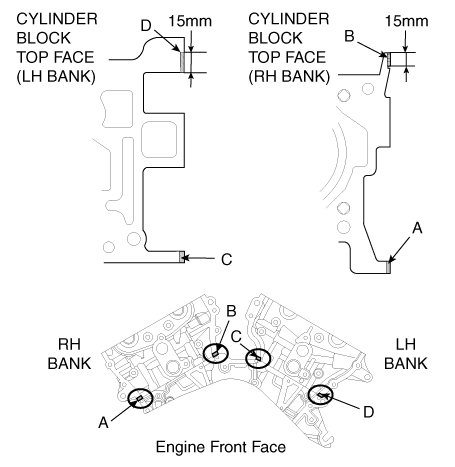 CYLINDER BLOCK TOP FACE (LH BANK)

D

15mm

C

CYLINDER BLOCK TOP FACE (RH BANK)

B

15mm

A

RH BANK

B

C

LH BANK

A

D

Engine Front Face