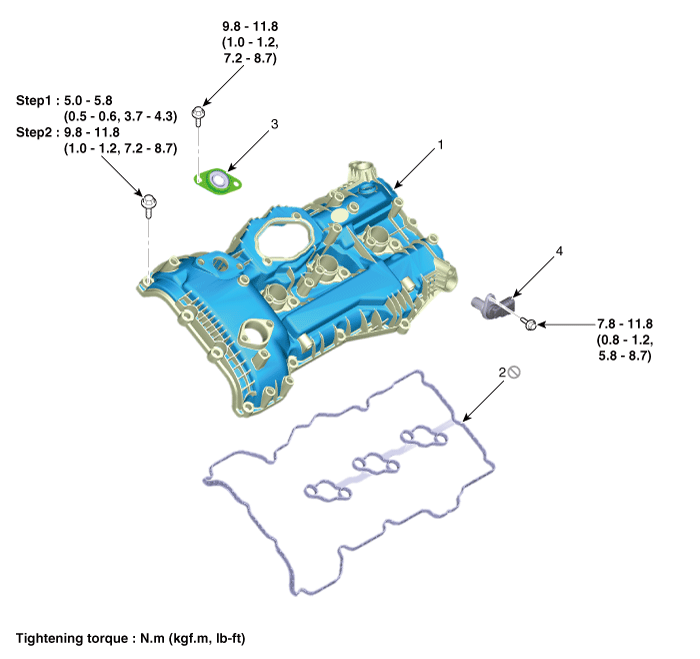 9.8 - 11.8
(1.0 - 1.2,
7.2 - 8.7)

Step1 : 5.0 - 5.8
(0.5 - 0.6, 3.7 - 4.3)
Step2 : 9.8 - 11.8
(1.0 - 1.2, 7.2 - 8.7)

3

1

4

7.8 - 11.8
(0.8 - 1.2,
5.8 - 8.7)

2

Tightening torque : N.m (kgf.m, lb-ft)