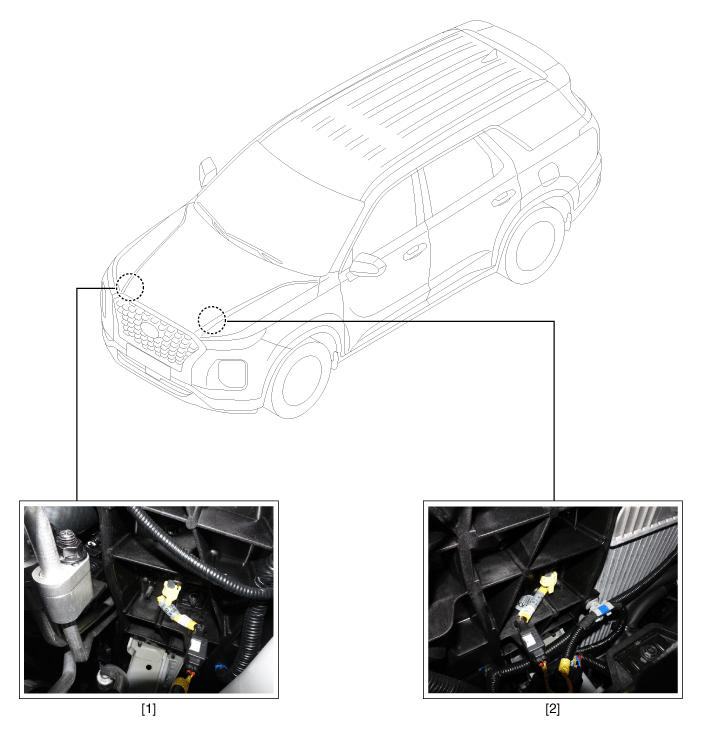 [1]

[2]