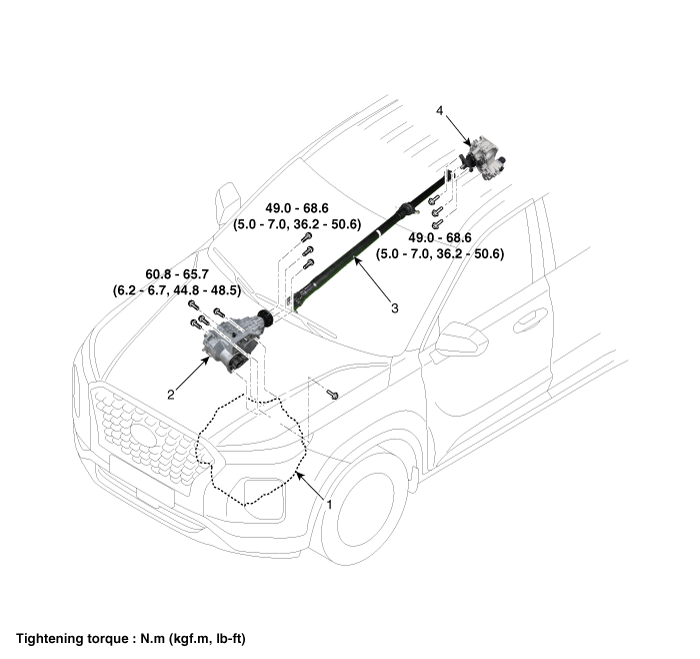 4

49.0 - 68.6
(5.0 - 7.0, 36.2 - 50.6)

49.0 - 68.6
(5.0 - 7.0, 36.2 - 50.6)

60.8 - 65.7
(6.2 - 6.7, 44.8 - 48.5)

3

2

1

Tightening torque : N.m (kgf.m, lb-ft)