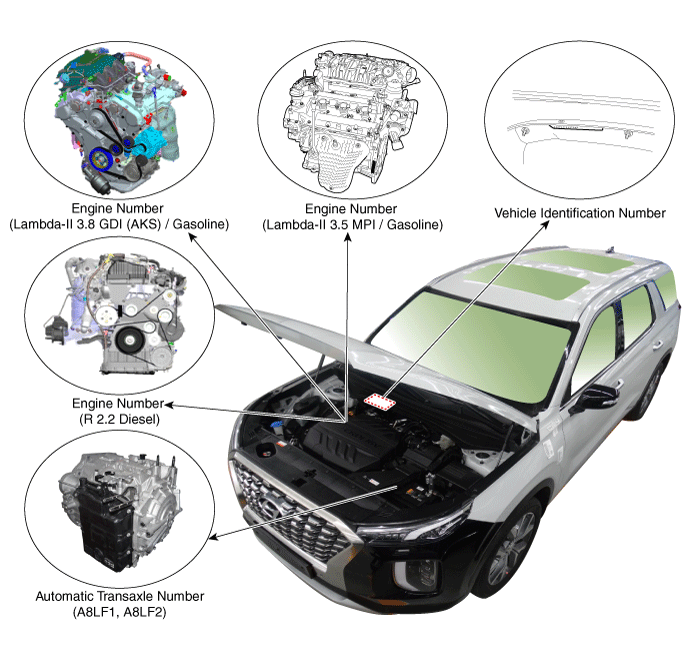 Engine Number
(Lambda-II 3.8 GDI (AKS) / Gasoline)

Engine Number
(Lambda-II 3.5 MPI / Gasoline)

Vehicle Identification Number

Engine Number
(R 2.2 Diesel)

Automatic Transaxle Number
(A8LF1, A8LF2)