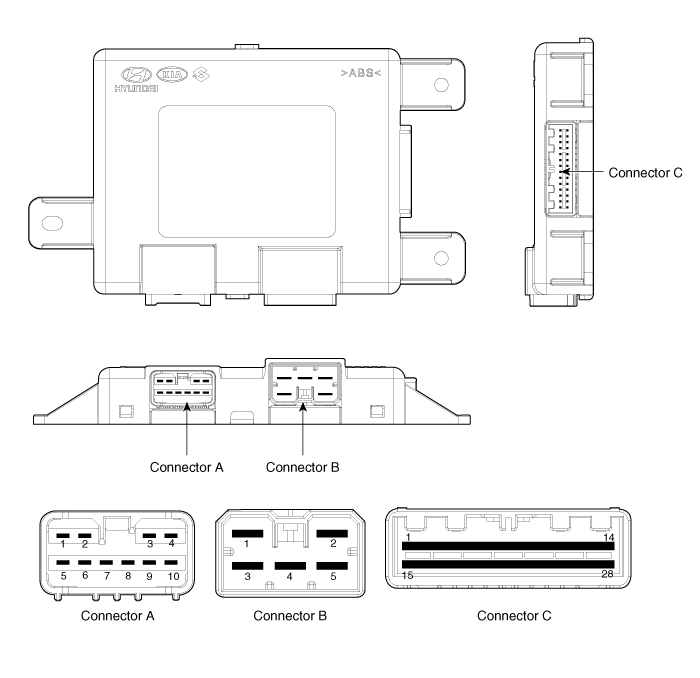 HYUNDAI KIA >ABS<

Connector C

Connector A Connector B

1 2 3 4
5 6 7 8 9 10
Connector A

1 2
3 4 5
Connector B

1 14
15 28
Connector C