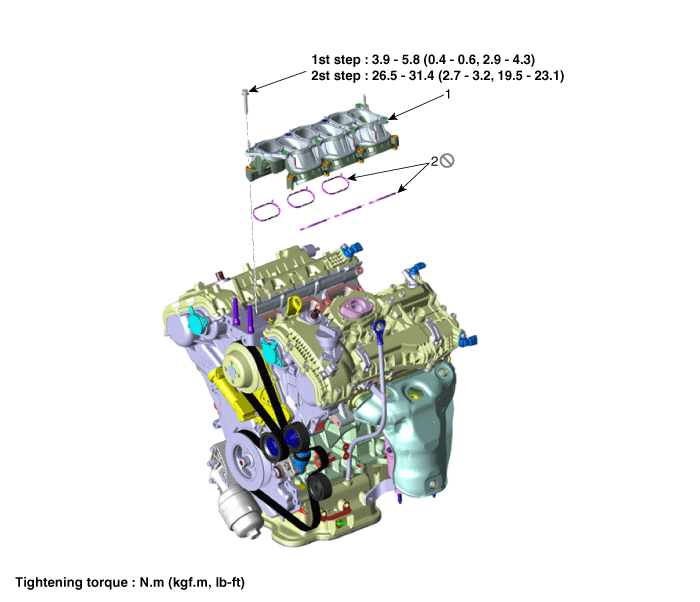 1st step : 3.9 - 5.8 (0.4 - 0.6, 2.9 - 4.3)
2st step : 26.5 - 31.4 (2.7 - 3.2, 19.5 - 23.1)

1

2

Tightening torque : N.m (kgf.m, lb-ft)