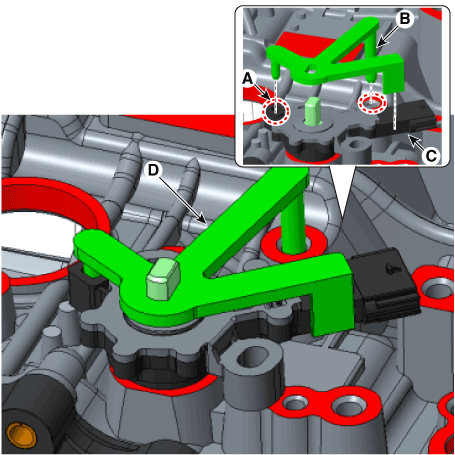 B
A
C
D