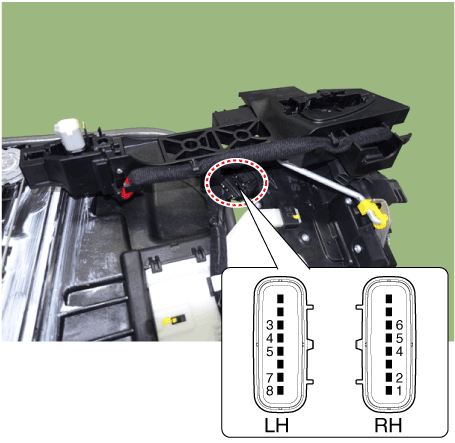 3
4
5
7
8
LH

6
5
4
2
1
RH