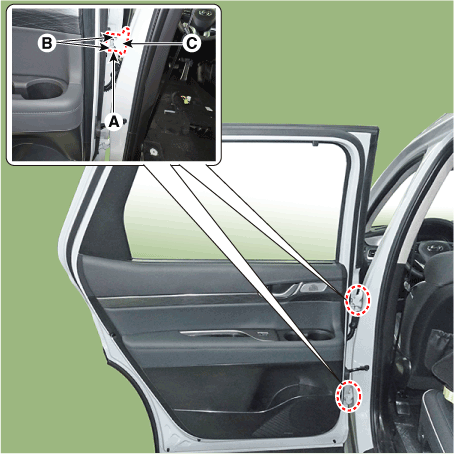 B
C
A