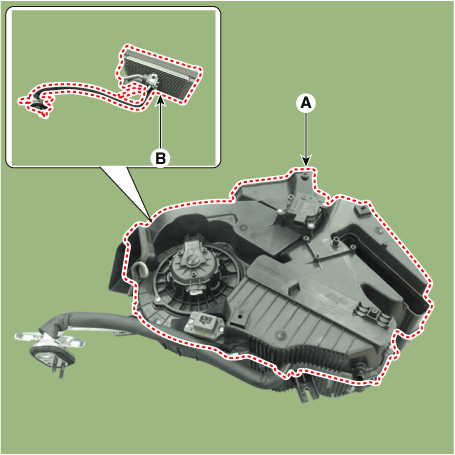 B

A