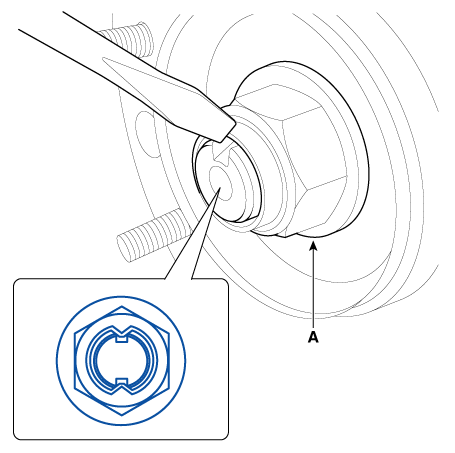 A