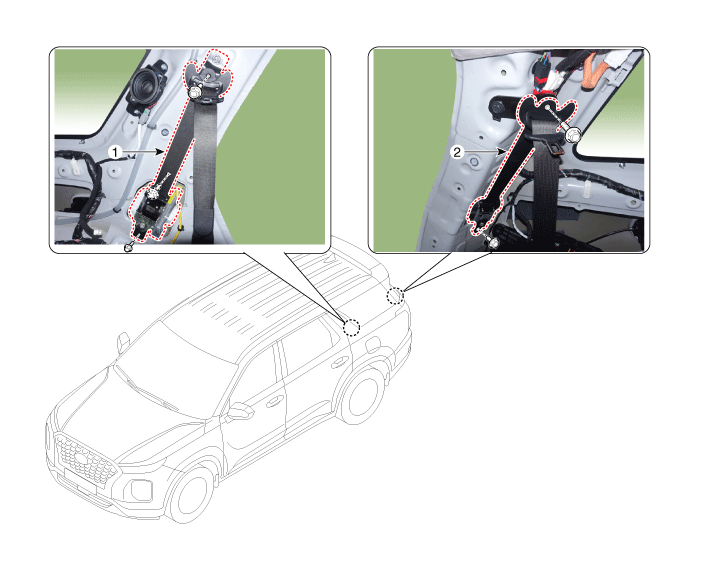 1

2