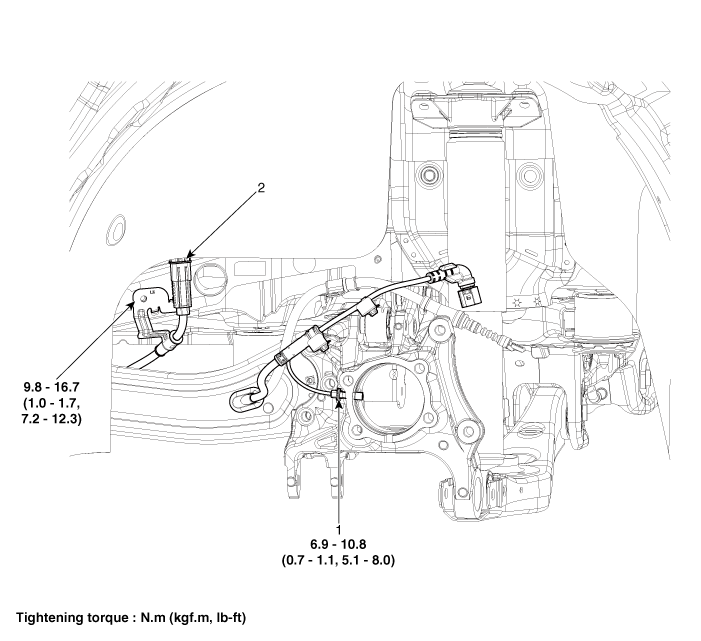 2

9.8 - 16.7
(1.0 - 1.7,
7.2 - 12.3)

1
6.9 - 10.8
(0.7 - 1.1, 5.1 - 8.0)

Tightening torque : N.m (kgf.m, lb-ft)