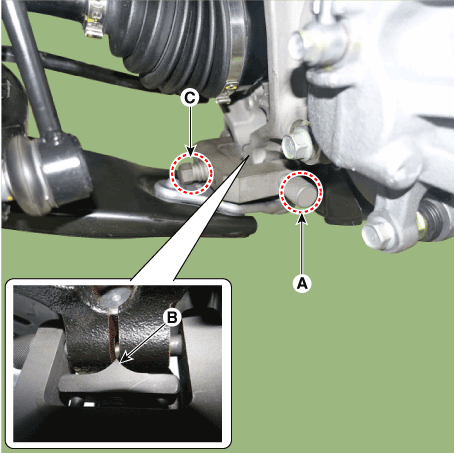 C

A

B