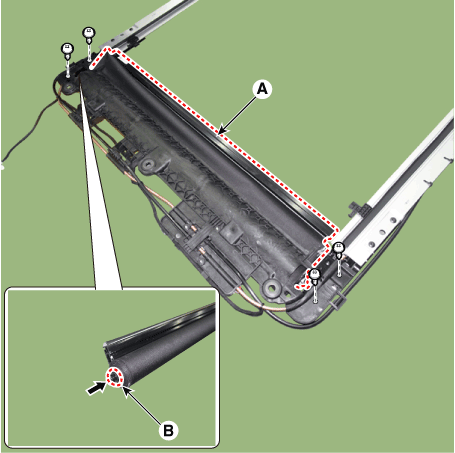 A

B