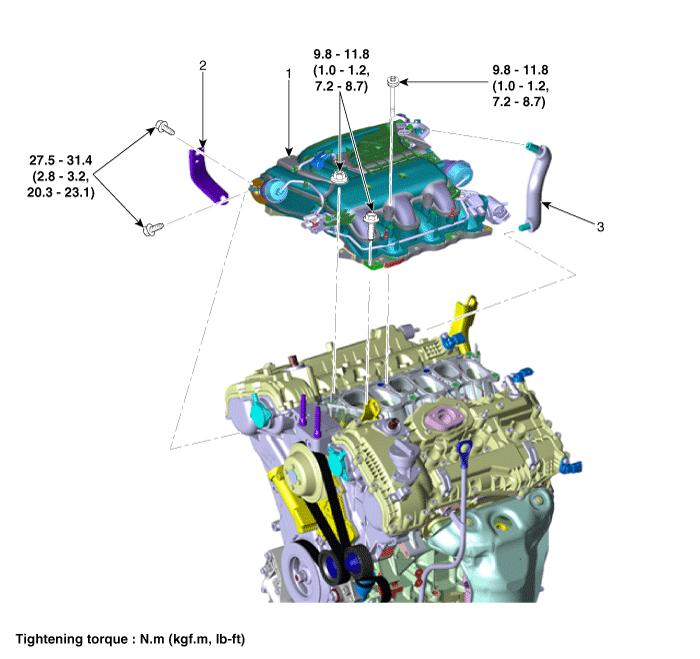 2

1

9.8 - 11.8
(1.0 - 1.2,
7.2 - 8.7)

9.8 - 11.8
(1.0 - 1.2,
7.2 - 8.7)

27.5 - 31.4
(2.8 - 3.2,
20.3 - 23.1)

3

Tightening torque : N.m (kgf.m, lb-ft)