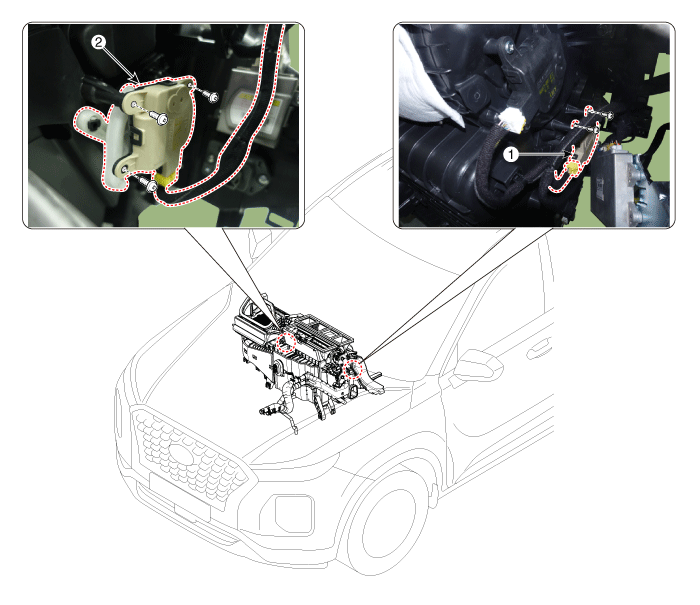 2

1