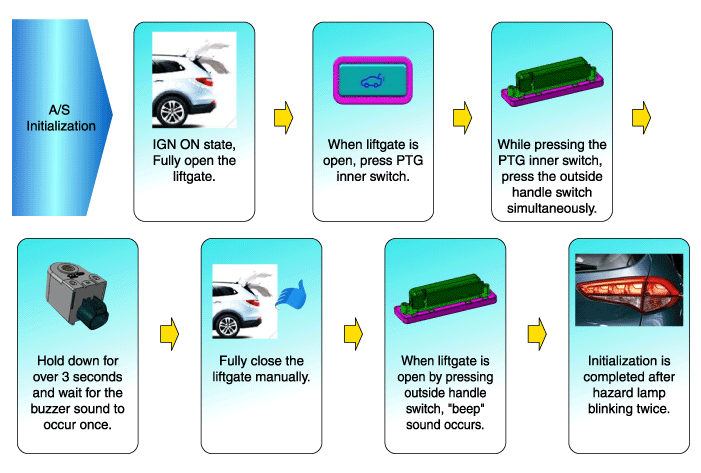 A/S Initialization

IGN ON state, Fully open the liftgate.

When liftgate is open, press PTG inner switch.

While pressing the PTG inner switch, press the outside handle switch simultaneously.

Hold down for over 3 seconds and wait for the buzzer sound to occur once.

Fully close the liftgate manually.

When liftgate is open by pressing outside handle switch, "beep" sound occurs.

Initialization is completed after hazard lamp blinking twice.