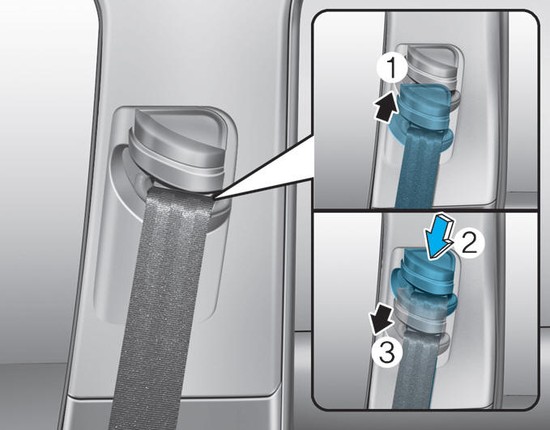 1
2
3