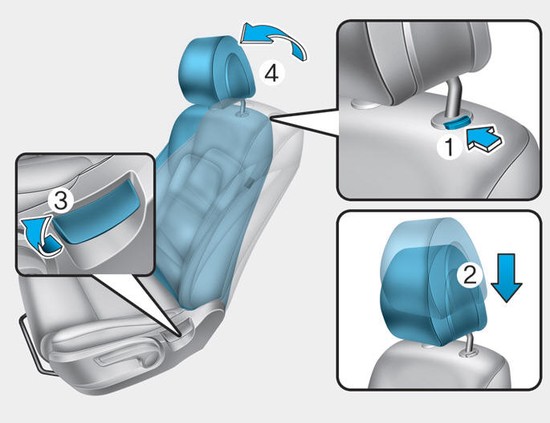 4

1

3

2