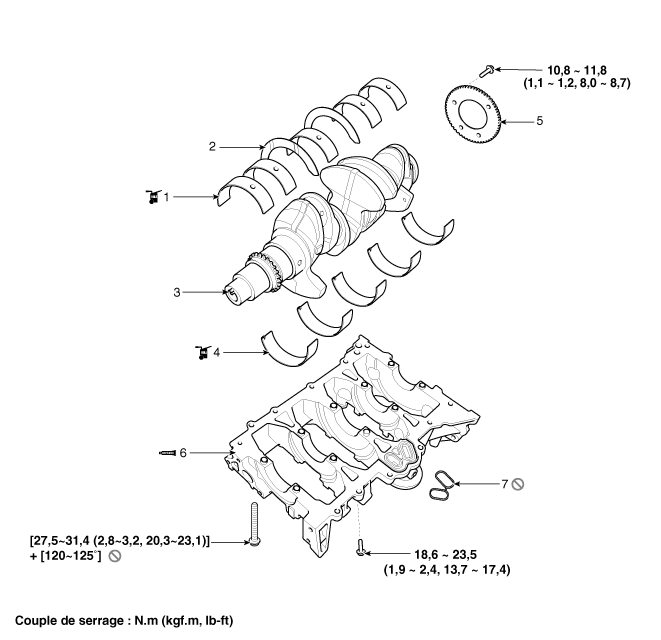 10,8 ~ 11,8
(1,1 ~ 1,2, 8,0 ~ 8,7)

5

2

1

3

4

6

7

[27,5~31,4 (2,8~3,2, 20,3~23,1)]
+ [120~125°]

18,6 ~ 23,5
(1,9 ~ 2,4, 13,7 ~ 17,4)

Couple de serrage : N.m (kgf.m, lb-ft)