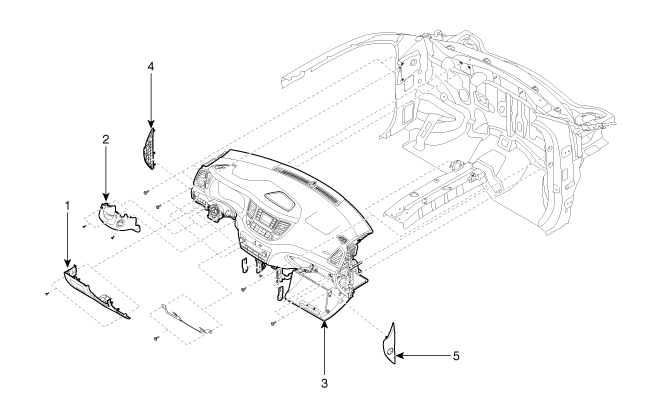 4
2
1
3
5