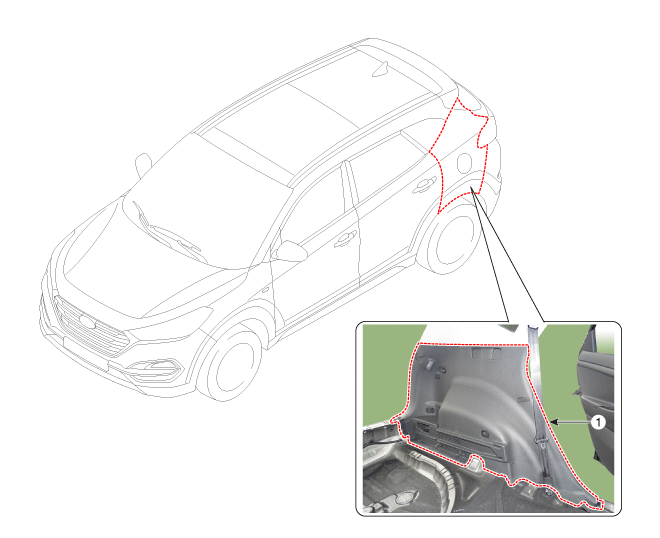 1