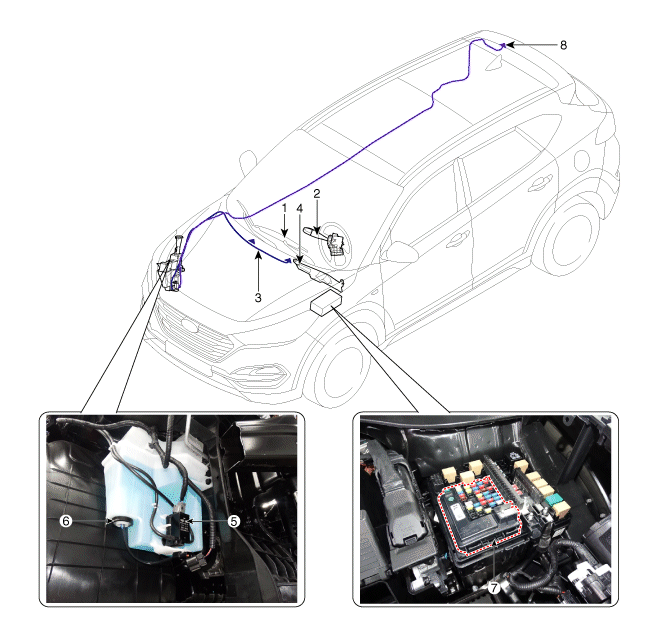 8
2
1
4
3
6
5
7