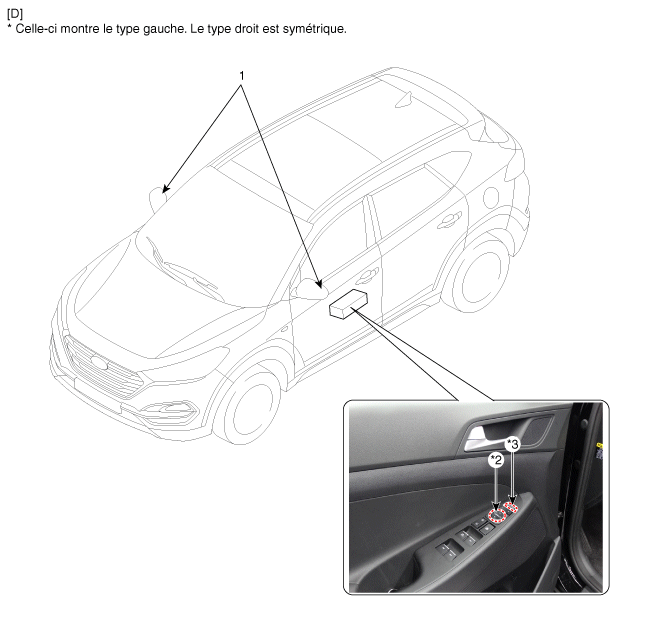 [D]
* Celle-ci montre le type gauche. Le type droit est symétrique.

1

*2

*3