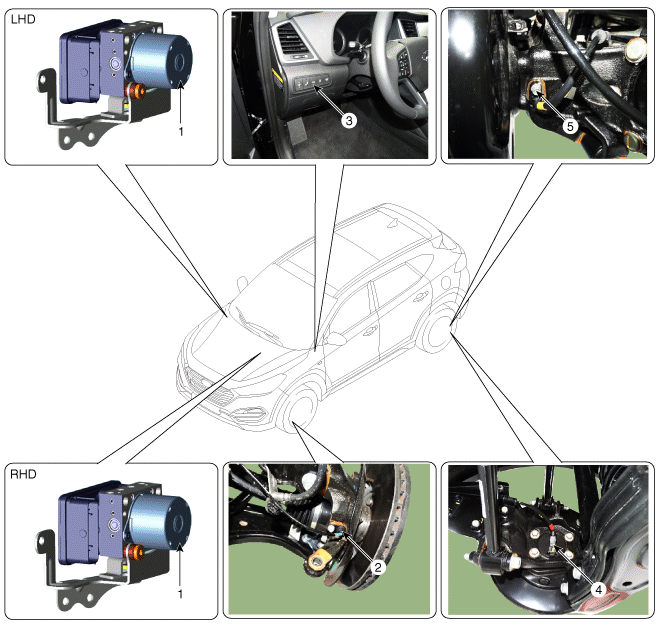 LHD

1

3

5

RHD

1

2

4