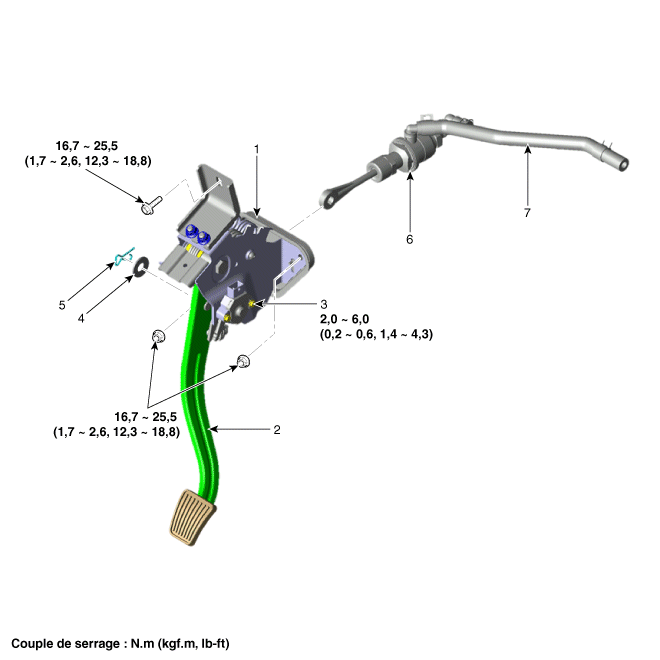 16,7 ~ 25,5
(1,7 ~ 2,6, 12,3 ~ 18,8)

1

7

6

5

4

3
2,0 ~ 6,0
(0,2 ~ 0,6, 1,4 ~ 4,3)

16,7 ~ 25,5
(1,7 ~ 2,6, 12,3 ~ 18,8)

2

Couple de serrage : N.m (kgf.m, lb-ft)