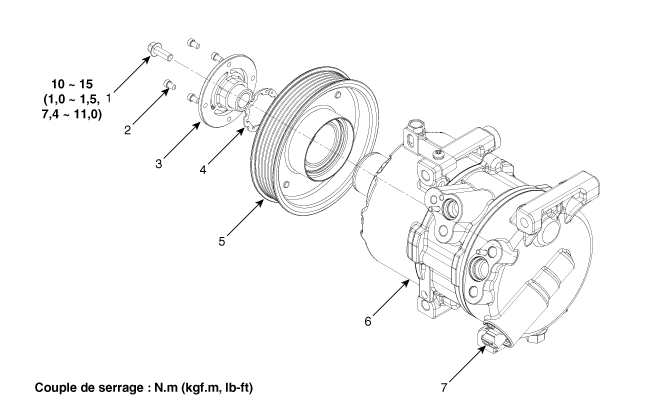 10 ~ 15
(1,0 ~ 1,5,
7,4 ~ 11,0)

1

2

3

4

5

6

7

Couple de serrage : N.m (kgf.m, lb-ft)