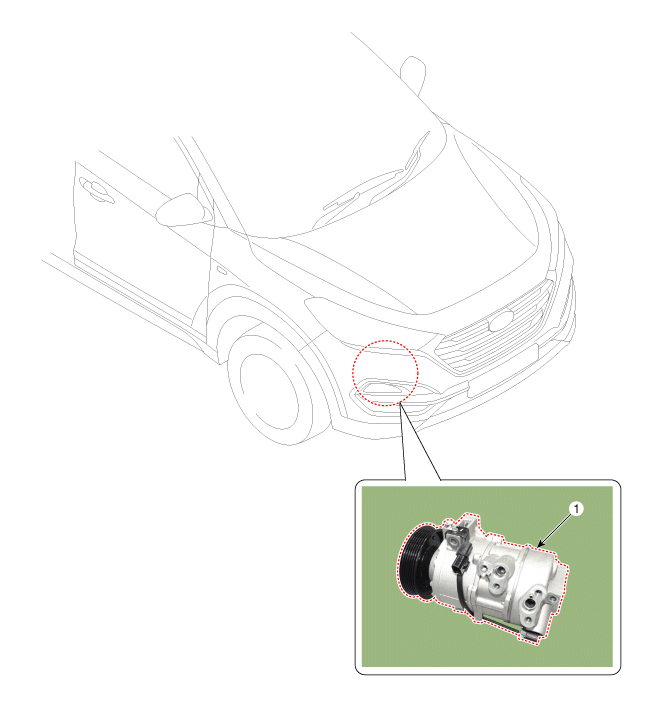 1