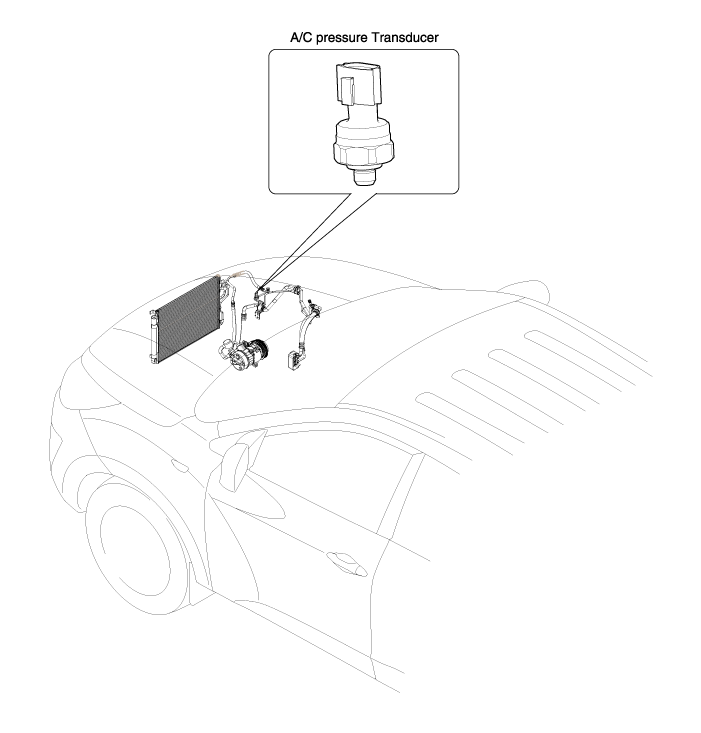 A/C pressure Transducer