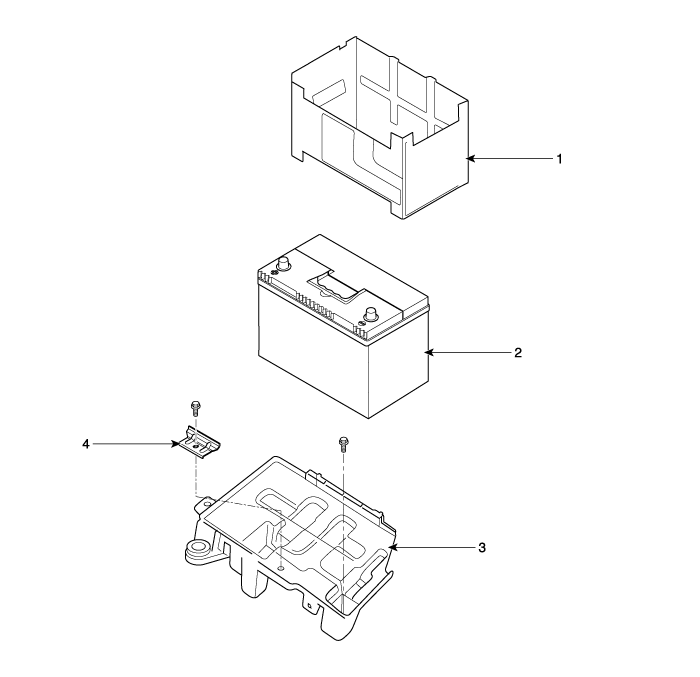 1

2

4

3