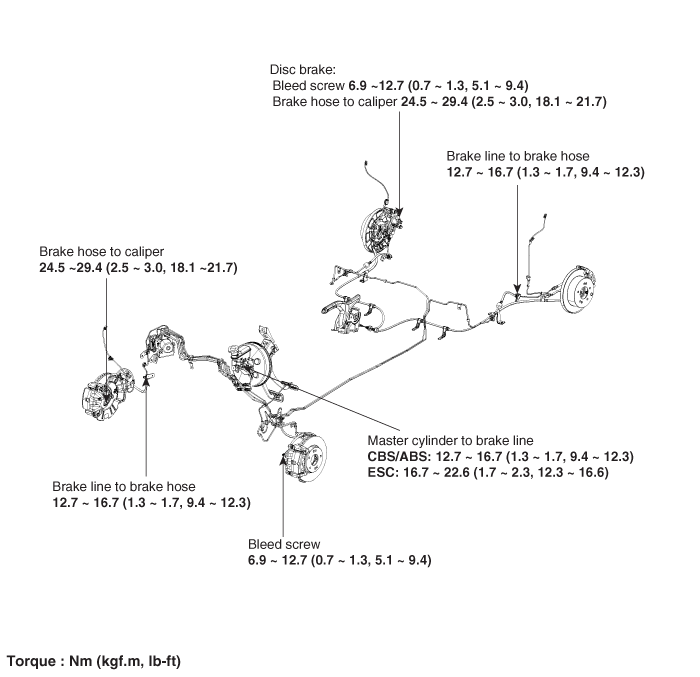 Disc brake:
Bleed screw 6.9 ~12.7 (0.7 ~ 1.3, 5.1 ~ 9.4)
Brake hose to caliper 24.5 ~ 29.4 (2.5 ~ 3.0, 18.1 ~ 21.7)

Brake line to brake hose
12.7 ~ 16.7 (1.3 ~ 1.7, 9.4 ~ 12.3)

Brake hose to caliper
24.5 ~29.4 (2.5 ~ 3.0, 18.1 ~21.7)

Master cylinder to brake line
CBS/ABS: 12.7 ~ 16.7 (1.3 ~ 1.7, 9.4 ~ 12.3)
ESC: 16.7 ~ 22.6 (1.7 ~ 2.3, 12.3 ~ 16.6)

Brake line to brake hose
12.7 ~ 16.7 (1.3 ~ 1.7, 9.4 ~ 12.3)

Bleed screw
6.9 ~ 12.7 (0.7 ~ 1.3, 5.1 ~ 9.4)

Torque : Nm (kgf.m, lb-ft)