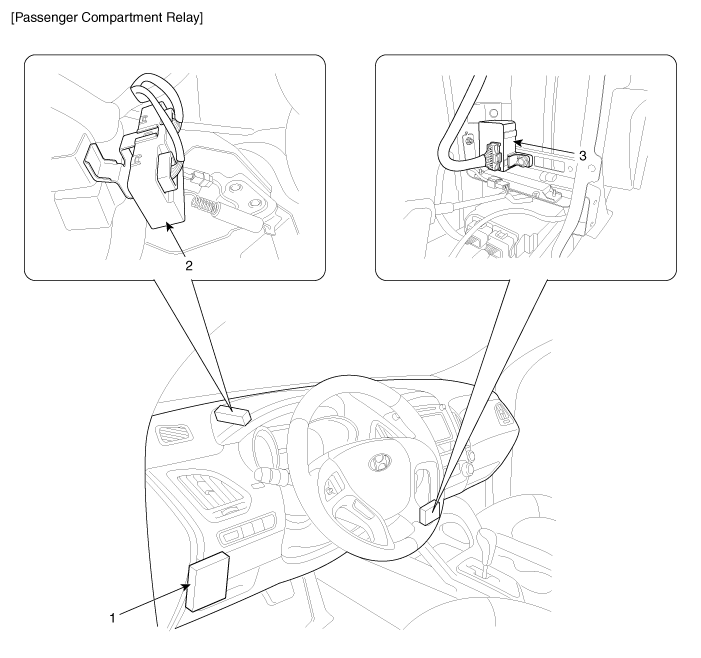 [Passenger Compartment Relay]

2

3

1