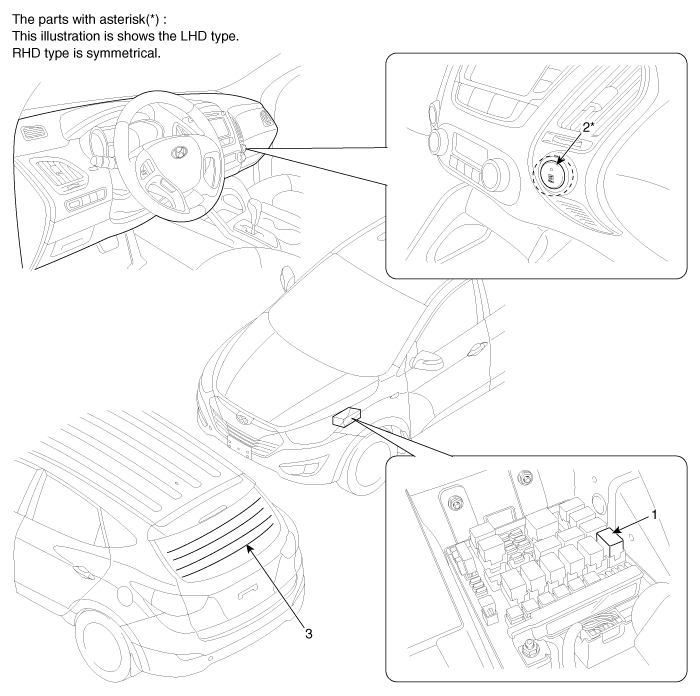 The parts with asterisk(*) :
This illustration is shows the LHD type.
RHD type is symmetrical.

2*

1

3