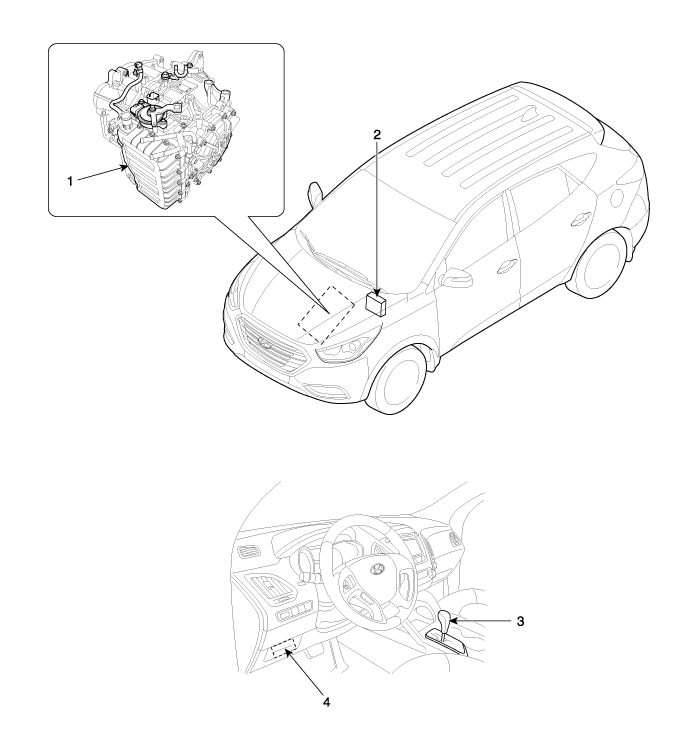 1
2
3
4