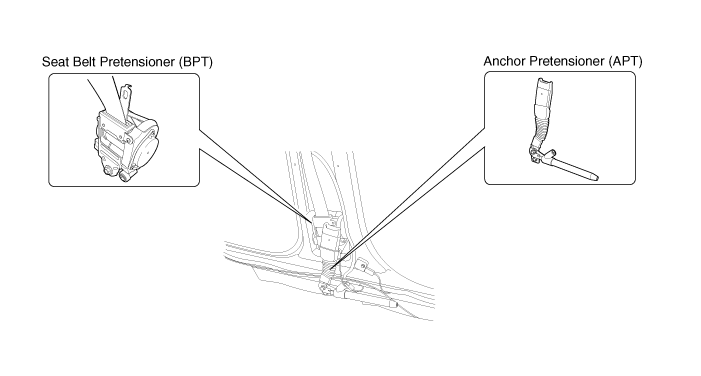 Seat Belt Pretensioner (BPT)

Anchor Pretensioner (APT)