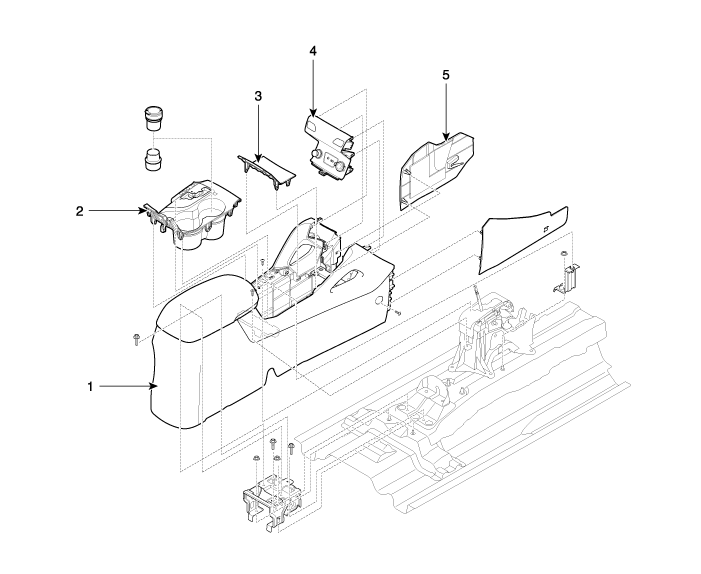 4
5
3
2
1