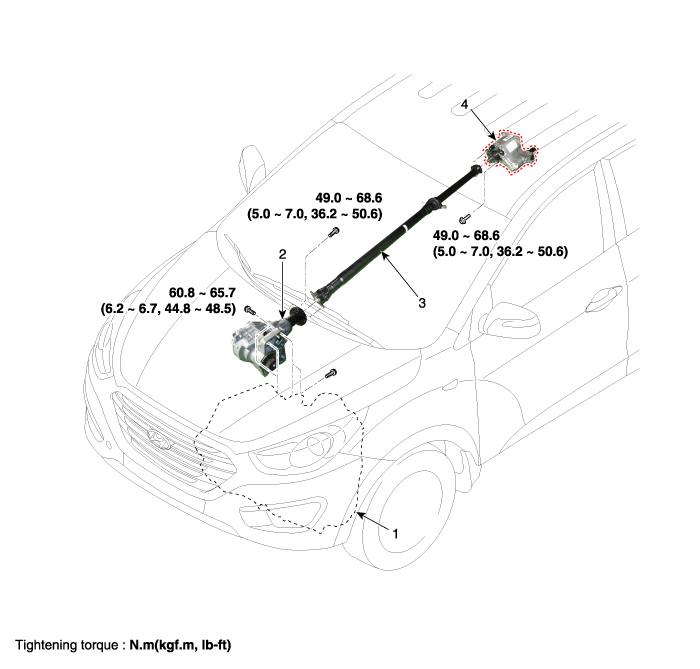 4

49.0 ~ 68.6
(5.0 ~ 7.0, 36.2 ~ 50.6)

49.0 ~ 68.6
(5.0 ~ 7.0, 36.2 ~ 50.6)

2

60.8 ~ 65.7
(6.2 ~ 6.7, 44.8 ~ 48.5)

3

1

Tightening torque : N.m(kgf.m, lb-ft)