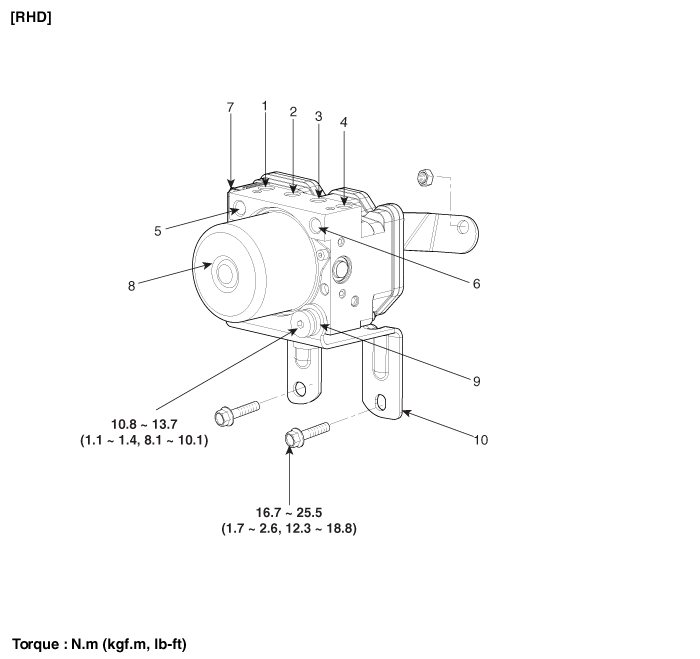 [RHD]

7
1
2
3
4
5
6
8
9
10

10.8 ~ 13.7
(1.1 ~ 1.4, 8.1 ~ 10.1)

16.7 ~ 25.5
(1.7 ~ 2.6, 12.3 ~ 18.8)

Torque : N.m (kgf.m, lb-ft)