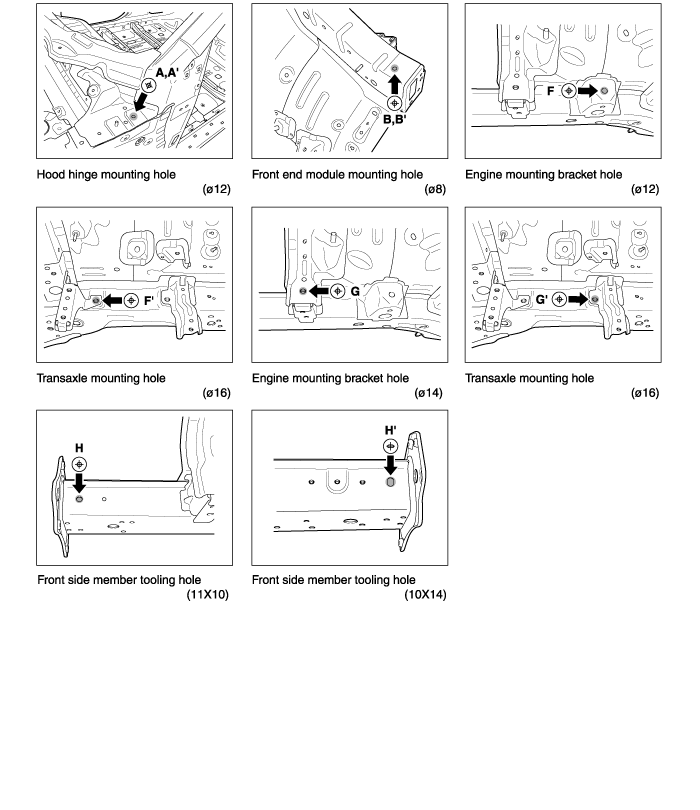 A,A'

Hood hinge mounting hole
(ø12)

B,B'

Front end module mounting hole
(ø8)

F

Engine mounting bracket hole
(ø12)

F'

Transaxle mounting hole
(ø16)

G

Engine mounting bracket hole
(ø14)

G'

Transaxle mounting hole
(ø16)

H

Front side member tooling hole
(11X10)

H'

Front side member tooling hole
(10X14)