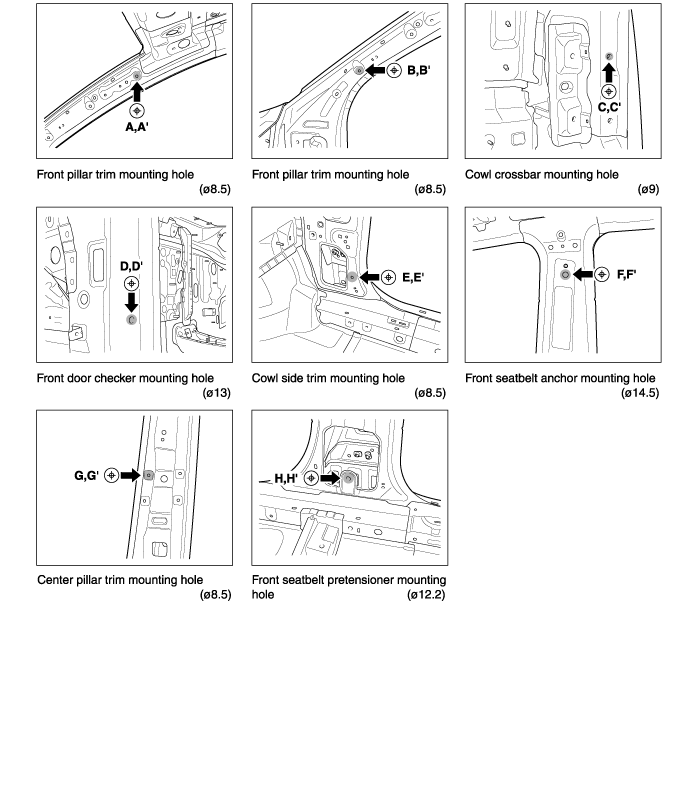 A,A'

Front pillar trim mounting hole (ø8.5)

B,B'

Front pillar trim mounting hole (ø8.5)

C,C'

Cowl crossbar mounting hole (ø9)

D,D'

Front door checker mounting hole (ø13)

E,E'

Cowl side trim mounting hole (ø8.5)

F,F'

Front seatbelt anchor mounting hole (ø14.5)

G,G'

Center pillar trim mounting hole (ø8.5)

H,H'

Front seatbelt pretensioner mounting hole (ø12.2)