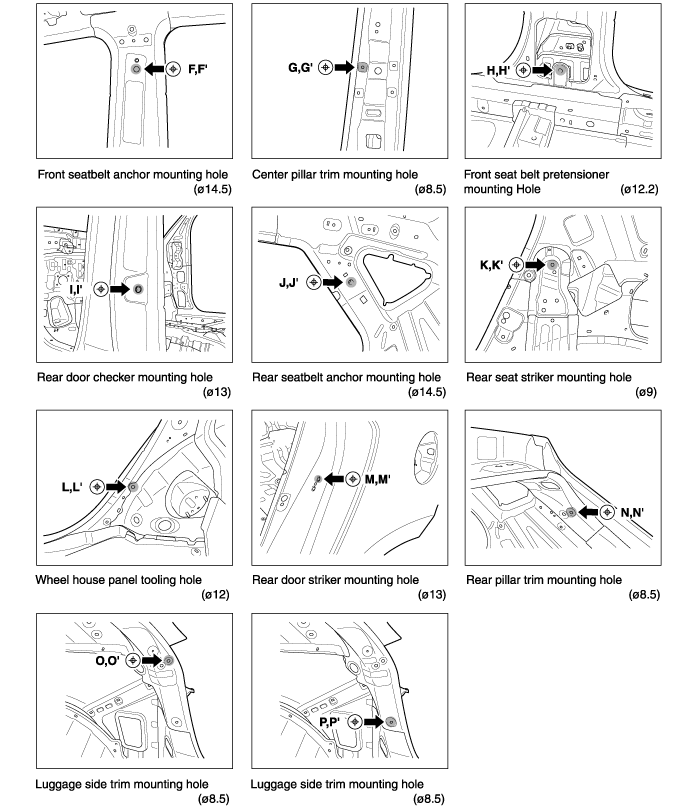 F,F'

Front seatbelt anchor mounting hole (ø14.5)

G,G'

Center pillar trim mounting hole (ø8.5)

H,H'

Front seat belt pretensioner mounting Hole (ø12.2)

I,I'

Rear door checker mounting hole (ø13)

J,J'

Rear seatbelt anchor mounting hole (ø14.5)

K,K'

Rear seat striker mounting hole (ø9)

L,L'

Wheel house panel tooling hole (ø12)

M,M'

Rear door striker mounting hole (ø13)

N,N'

Rear pillar trim mounting hole (ø8.5)

O,O'

Luggage side trim mounting hole (ø8.5)

P,P'

Luggage side trim mounting hole (ø8.5)