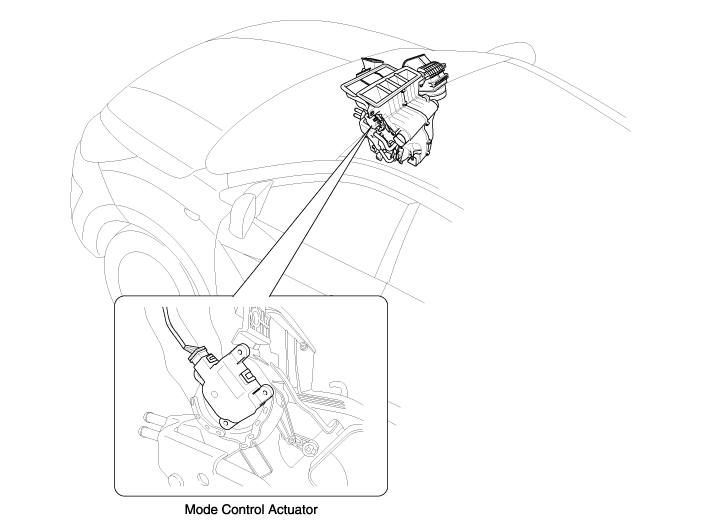 Mode Control Actuator