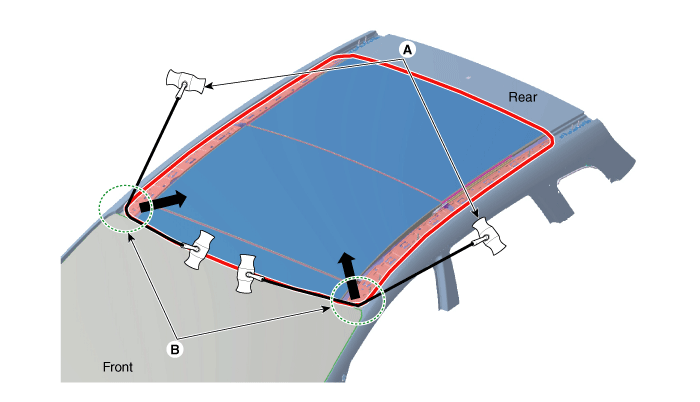 A
Rear
B
Front